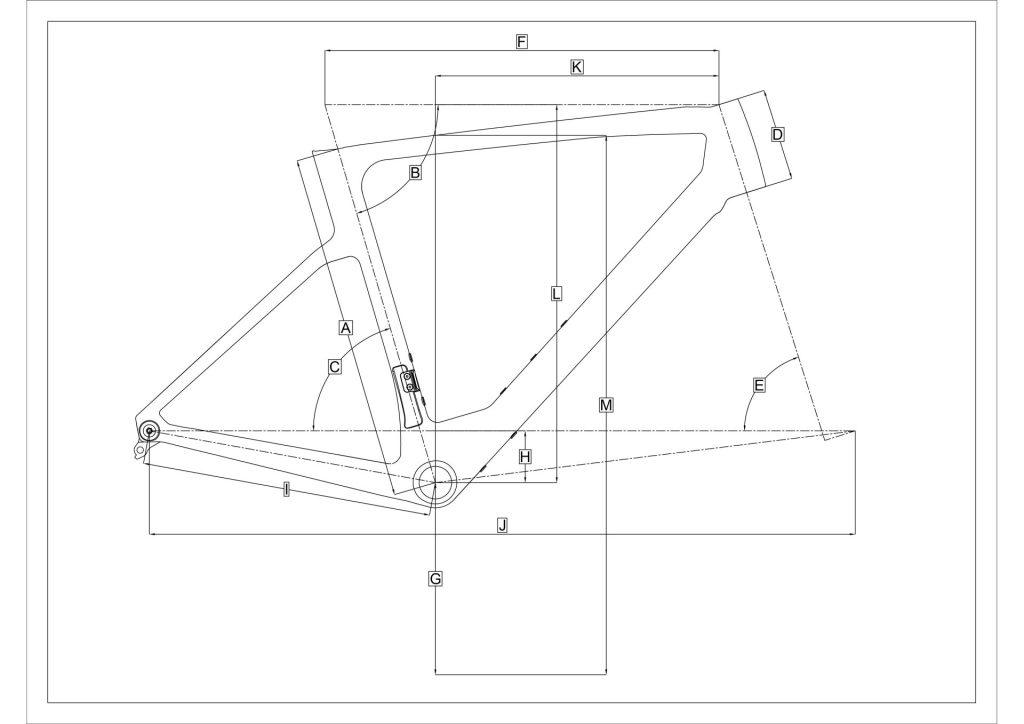 F
K
D
B
L
A
C
E
M
H
I
J
G